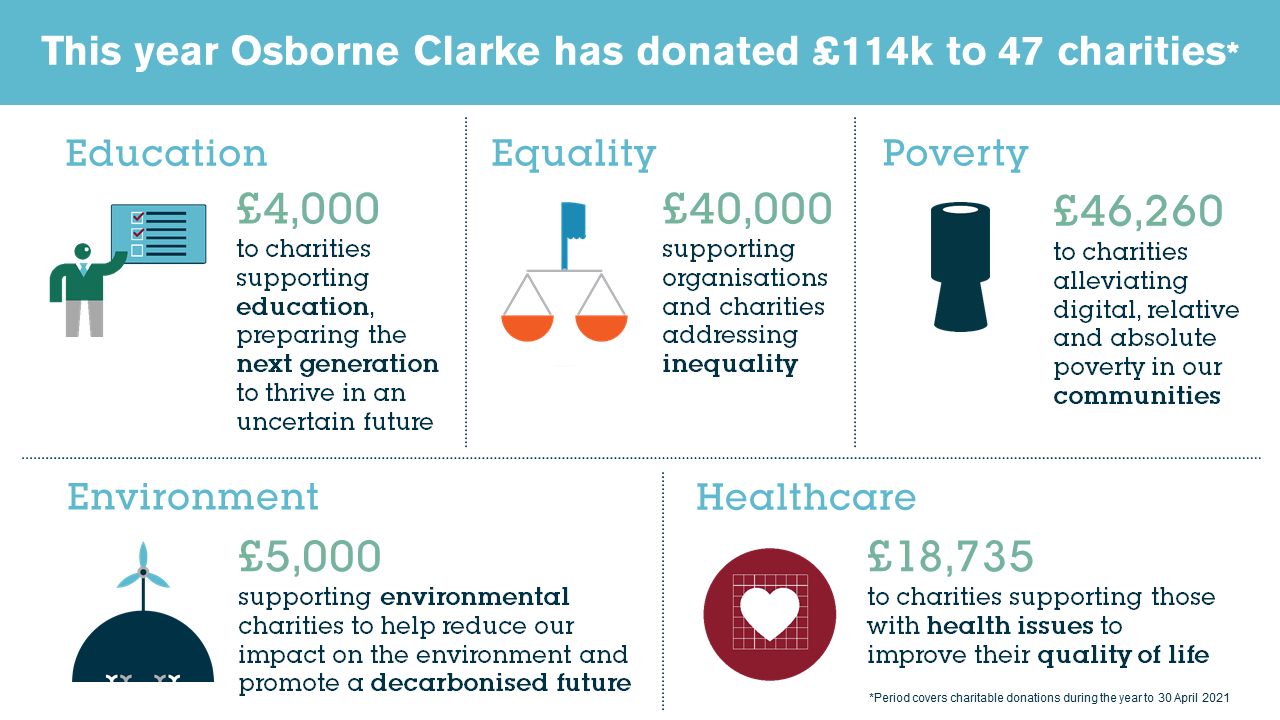 This year Osborne Clarke has donated £114k to 47 charities*

Education

£4,000
to charities supporting education, preparing the next generation to thrive in an uncertain future

Equality

£40,000
supporting organisations and charities addressing inequality

Poverty

£46,260
to charities alleviating digital, relative and absolute poverty in our communities

Environment

£5,000
supporting environmental charities to help reduce our impact on the environment and promote a decarbonised future

Healthcare

£18,735
to charities supporting those with health issues to improve their quality of life

*Period covers charitable donations during the year to 30 April 2021